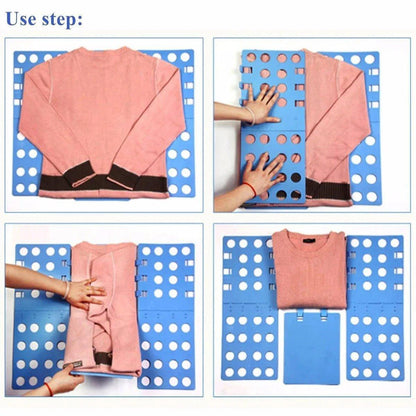 Use step: